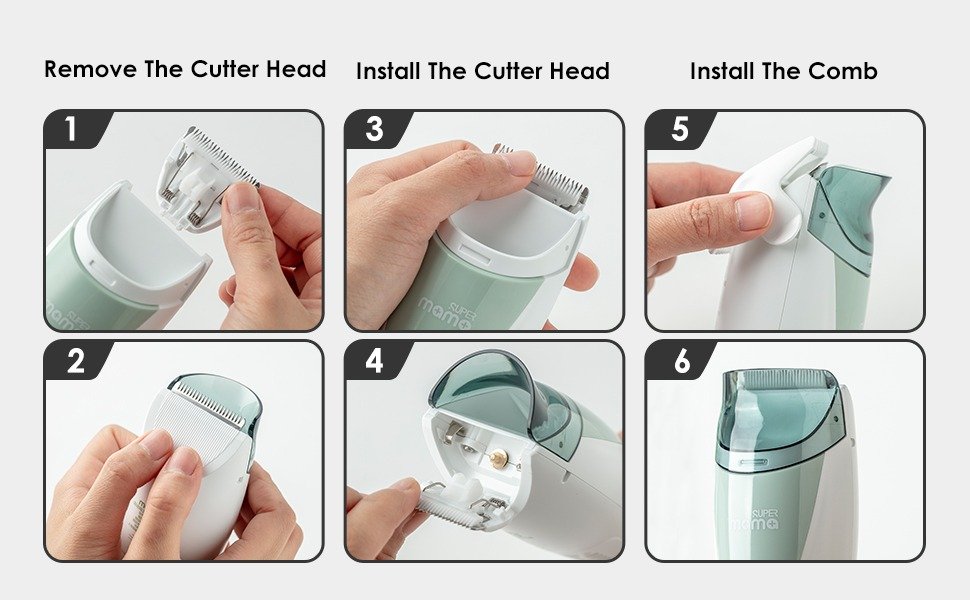 Remove The Cutter Head

1

2

Install The Cutter Head

3

SUPER mama

4

Install The Comb

5

6

SUPER mama